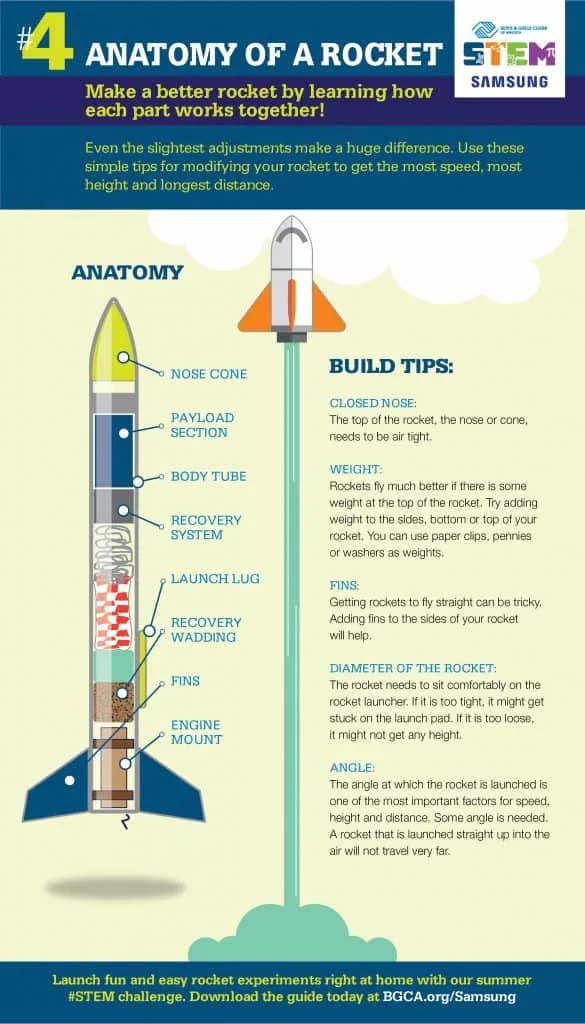 #4 ANATOMY OF A ROCKET

BOYS & GIRLS CLUBS OF AMERICA
STEM
SAMSUNG

Make a better rocket by learning how each part works together!

Even the slightest adjustments make a huge difference. Use these simple tips for modifying your rocket to get the most speed, most height and longest distance.

ANATOMY

NOSE CONE
PAYLOAD SECTION
BODY TUBE
RECOVERY SYSTEM
LAUNCH LUG
RECOVERY WADDING
FINS
ENGINE MOUNT

BUILD TIPS:

CLOSED NOSE:
The top of the rocket, the nose or cone, needs to be air tight.

WEIGHT:
Rockets fly much better if there is some weight at the top of the rocket. Try adding weight to the sides, bottom or top of your rocket. You can use paper clips, pennies or washers as weights.

FINS:
Getting rockets to fly straight can be tricky. Adding fins to the sides of your rocket will help.

DIAMETER OF THE ROCKET:
The rocket needs to sit comfortably on the rocket launcher. If it is too tight, it might get stuck on the launch pad. If it is too loose, it might not get any height.

ANGLE:
The angle at which the rocket is launched is one of the most important factors for speed, height and distance. Some angle is needed. A rocket that is launched straight up into the air will not travel very far.

Launch fun and easy rocket experiments right at home with our summer #STEM challenge. Download the guide today at BGCA.org/Samsung